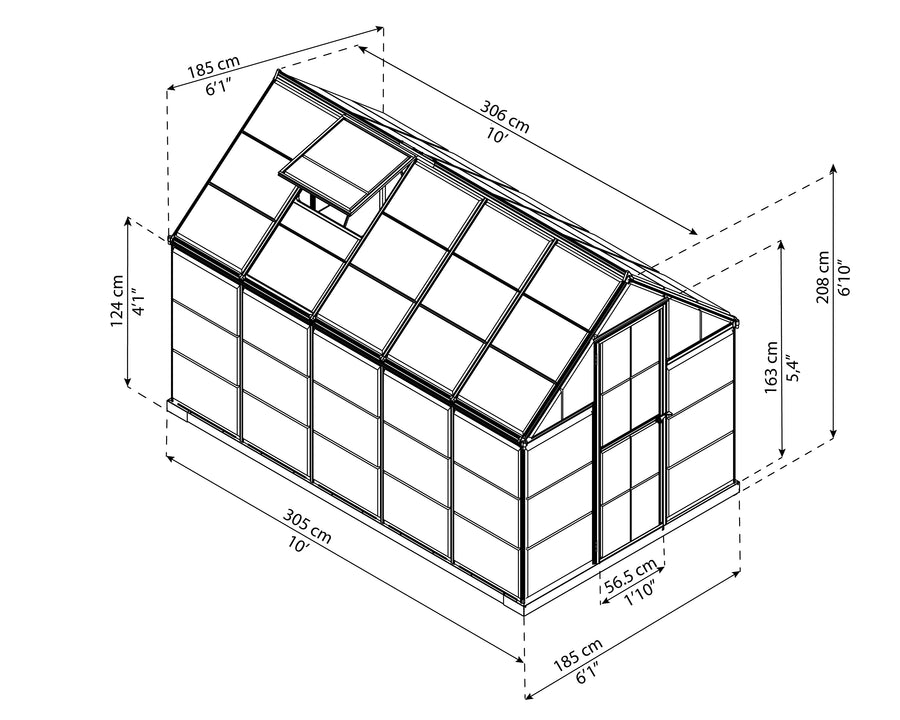 185 cm
6'1"

306 cm
10'

124 cm
4'1"

208 cm
6'10"

163 cm
5,4"

305 cm
10'

56.5 cm
1'10"

185 cm
6'1"