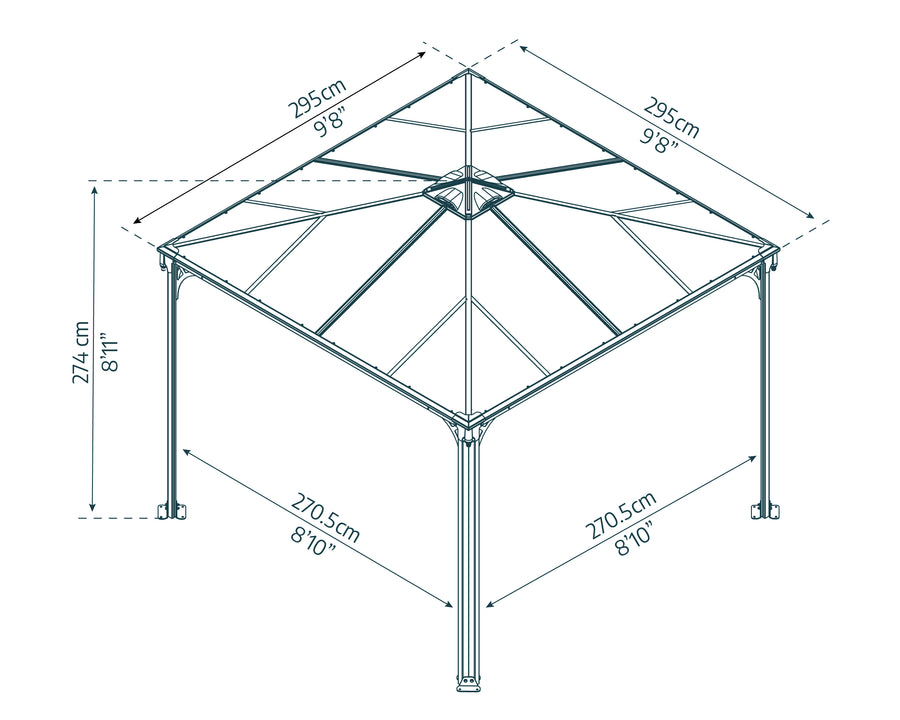 295cm
9'8"

295cm
9'8"

274 cm
8'11"

270.5cm
8'10"

270.5cm
8'10"